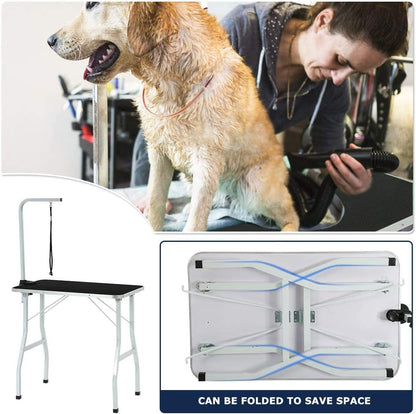 CAN BE FOLDED TO SAVE SPACE