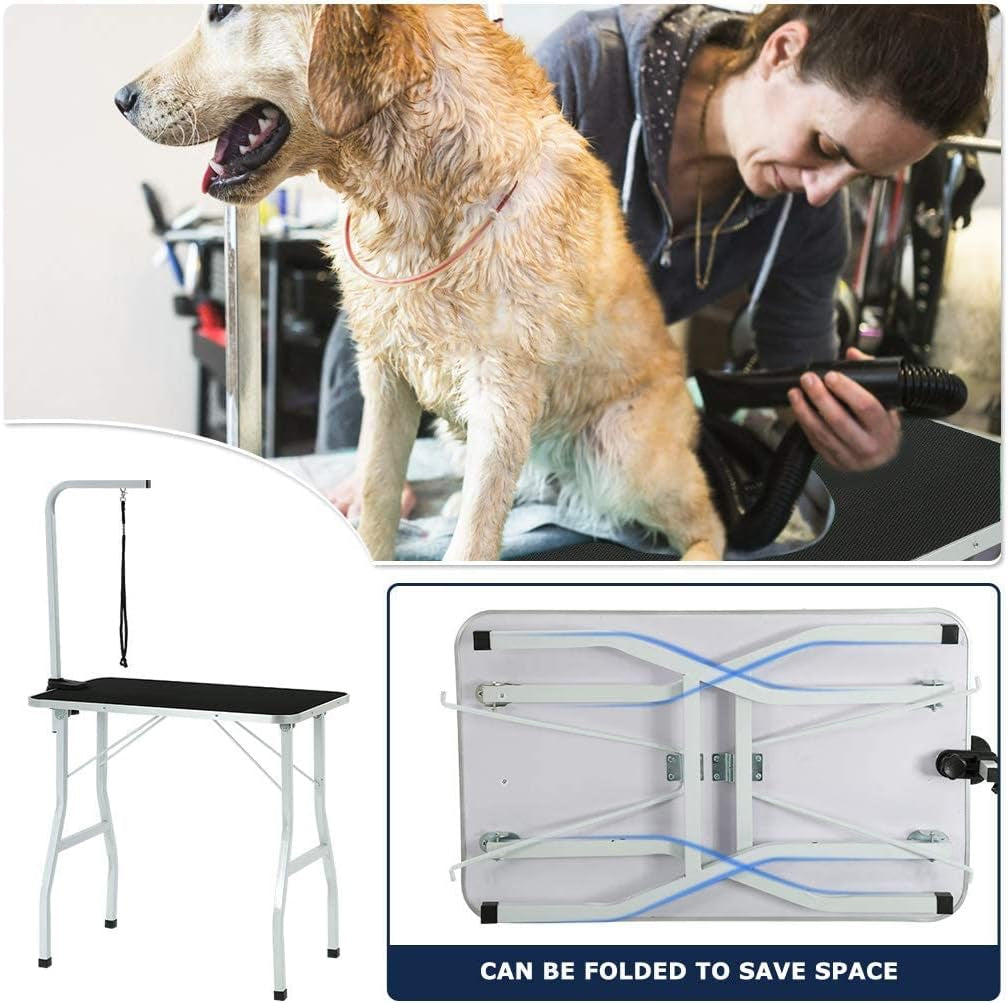 CAN BE FOLDED TO SAVE SPACE